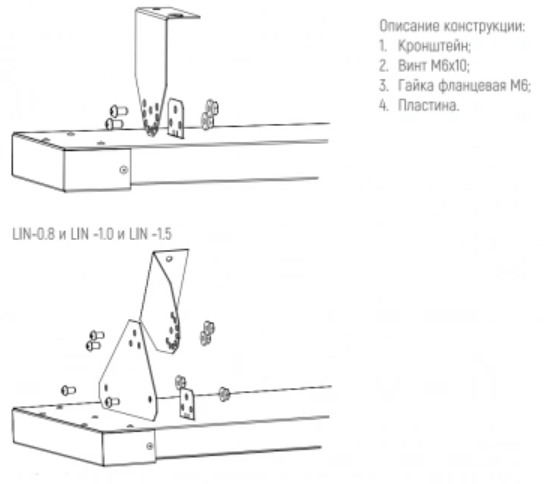 Описание конструкции:
1. Кронштейн;
2. Винт М6х10;
3. Гайка фланцевая М6;
4. Пластина.

LIN-0.8 и LIN -1.0 и LIN -1.5