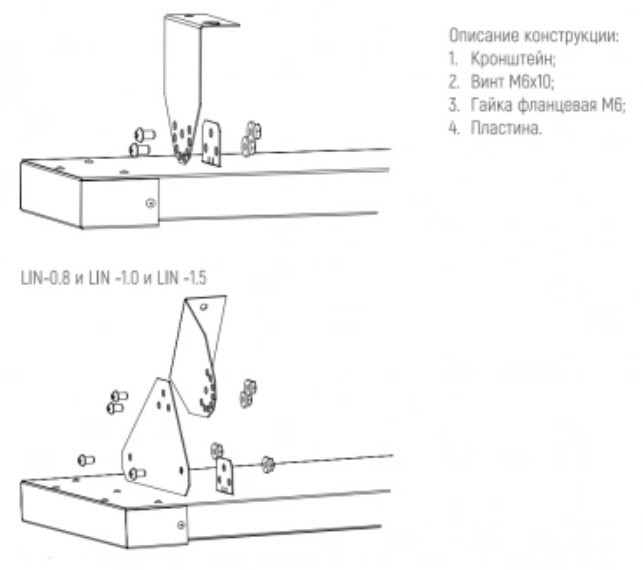 Описание конструкции:
1. Кронштейн;
2. Винт М6х10;
3. Гайка фланцевая М6;
4. Пластина.

LIN-0.8 и LIN -1.0 и LIN -1.5