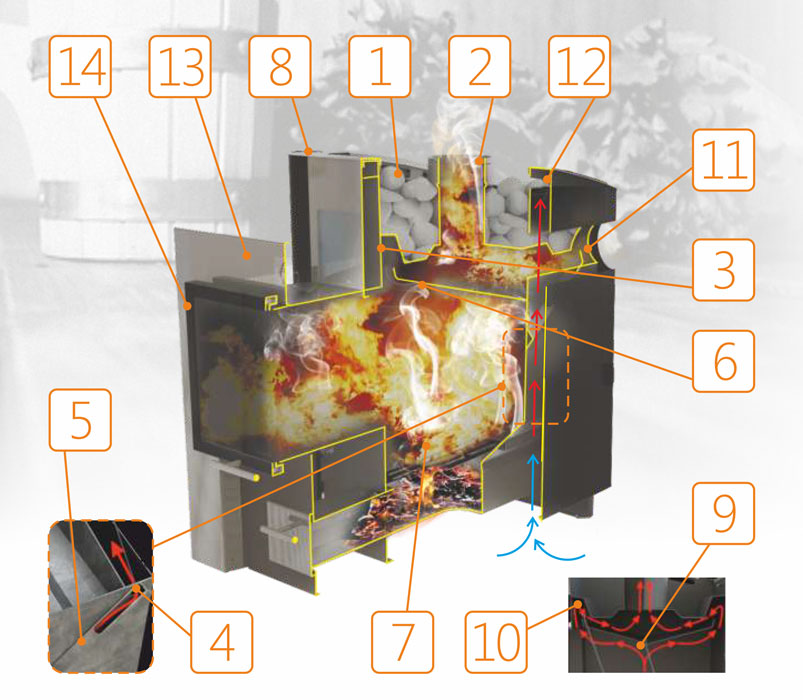 14
13
8
1
2
12
11
3
6
5
4
7
10
9