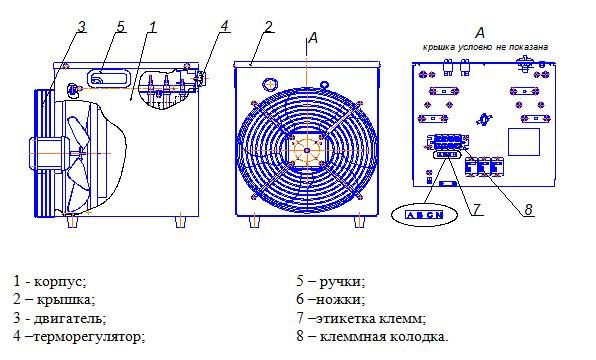 3 5 1 4 2 A

A
крышка условно не показана

A B C N

7 8

1 - корпус;
2 – крышка;
3 - двигатель;
4 –терморегулятор;

5 – ручки;
6 –ножки;
7 –этикетка клемм;
8 – клеммная колодка.